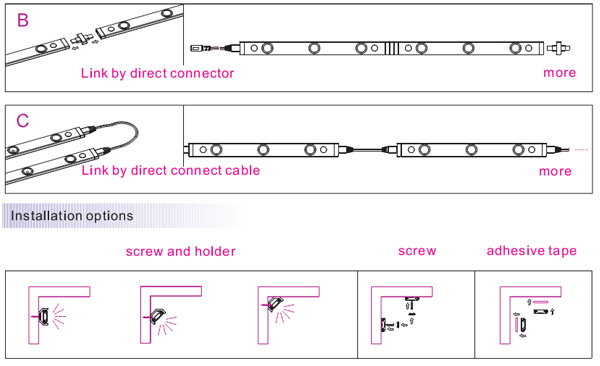 B

Link by direct connector

more

C

Link by direct connect cable

more

Installation options

screw and holder

screw

adhesive tape