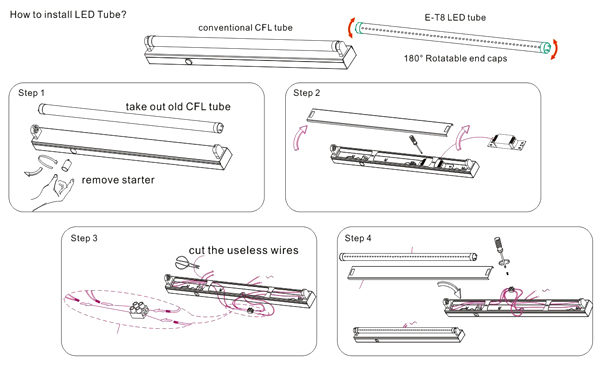 How to install LED Tube?

conventional CFL tube

E-T8 LED tube

180° Rotatable end caps

Step 1

take out old CFL tube

remove starter

Step 2

Step 3

cut the useless wires

Step 4